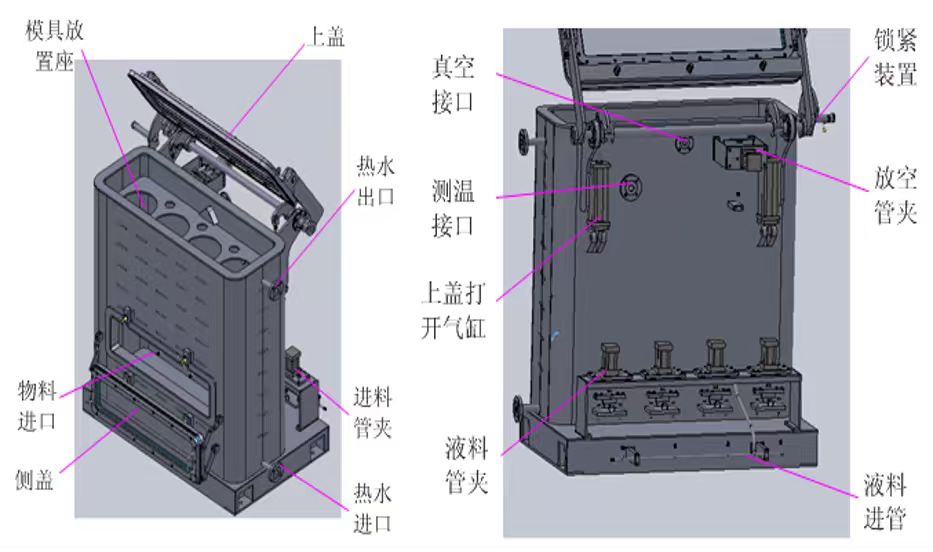 模具放置座

上盖

热水出口

物料进口

侧盖

进料管夹

热水进口

真空接口

测温接口

上盖打开气缸

液料管夹

锁紧装置

放空管夹

液料进管